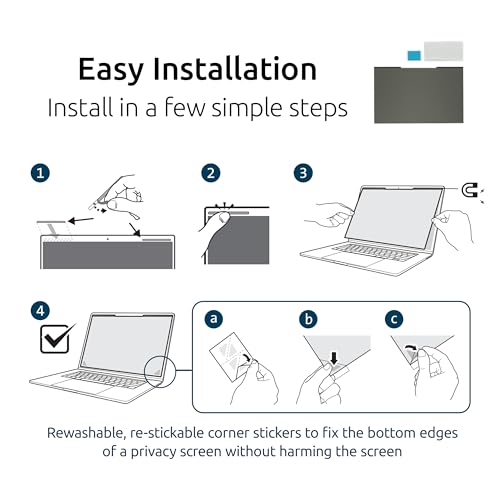 Easy Installation
Install in a few simple steps

1

2

3

4

a

b

c

Rewashable, re-stickable corner stickers to fix the bottom edges of a privacy screen without harming the screen