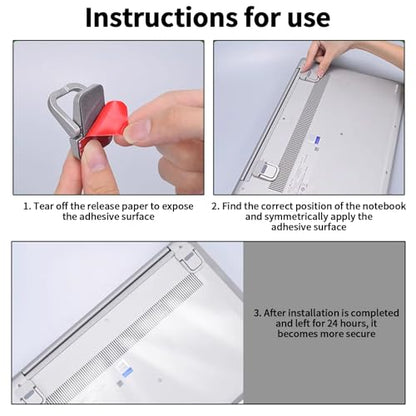 Instructions for use

1. Tear off the release paper to expose the adhesive surface

2. Find the correct position of the notebook and symmetrically apply the adhesive surface

3. After installation is completed and left for 24 hours, it becomes more secure