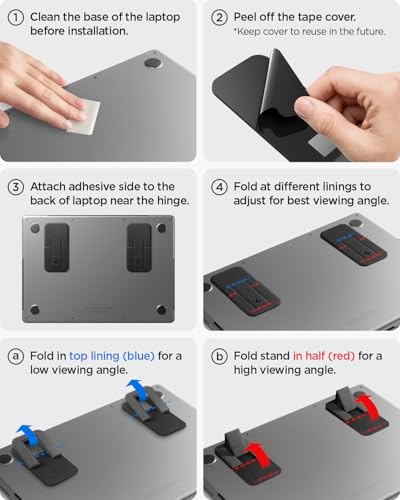 ① Clean the base of the laptop before installation.

② Peel off the tape cover.
*Keep cover to reuse in the future.

③ Attach adhesive side to the back of laptop near the hinge.

④ Fold at different linings to adjust for best viewing angle.

ⓐ Fold in top lining (blue) for a low viewing angle.

ⓑ Fold stand in half (red) for a high viewing angle.