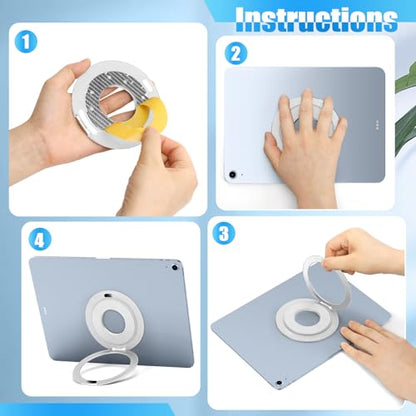 Instructions

1

2

4

3