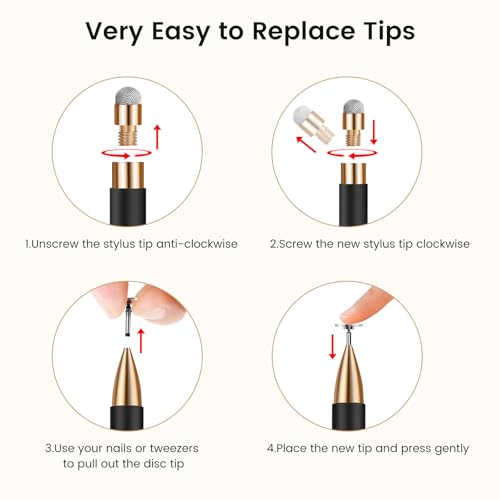 Very Easy to Replace Tips

1.Unscrew the stylus tip anti-clockwise

2.Screw the new stylus tip clockwise

3.Use your nails or tweezers to pull out the disc tip

4.Place the new tip and press gently