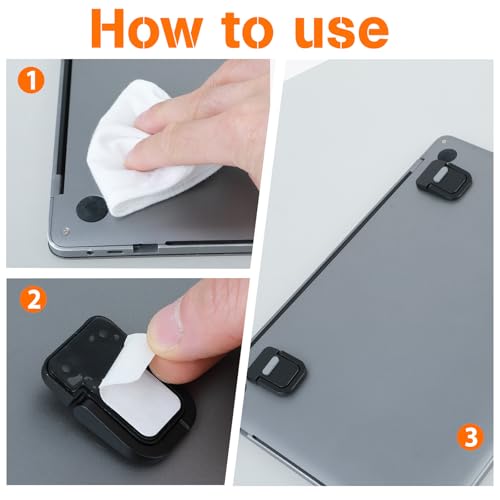 How to use

1

2

3