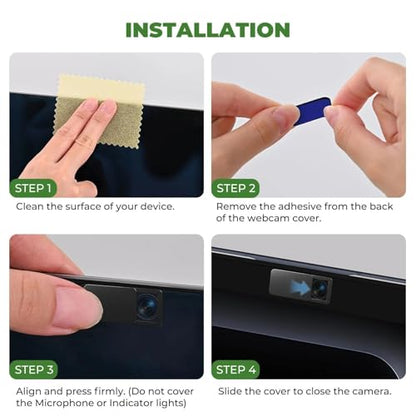 INSTALLATION

STEP 1

Clean the surface of your device.

STEP 2

Remove the adhesive from the back of the webcam cover.

STEP 3

Align and press firmly. (Do not cover the Microphone or Indicator lights)

STEP 4

Slide the cover to close the camera.