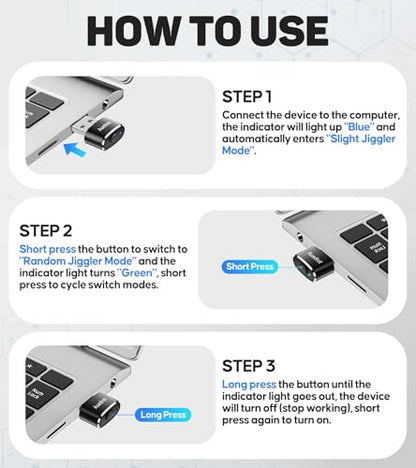 HOW TO USE

STEP 1

Connect the device to the computer, the indicator will light up "Blue" and automatically enters "Slight Jiggler Mode".

STEP 2

Short press the button to switch to "Random Jiggler Mode" and the indicator light turns "Green", short press to cycle switch modes.

Short Press

STEP 3

Long press the button until the indicator light goes out, the device will turn off (stop working), short press again to turn on.

Long Press