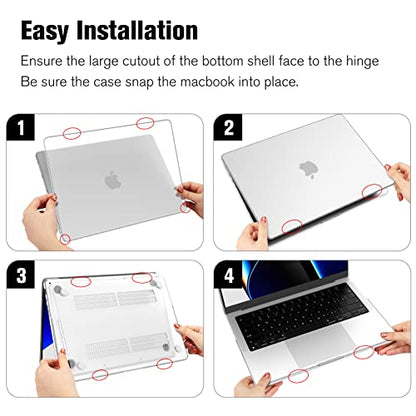 Easy Installation

Ensure the large cutout of the bottom shell face to the hinge
Be sure the case snap the macbook into place.

1

2

3

4