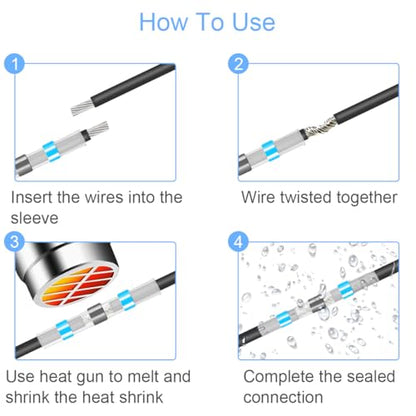 How To Use

1

Insert the wires into the sleeve

2

Wire twisted together

3

Use heat gun to melt and shrink the heat shrink

4

Complete the sealed connection