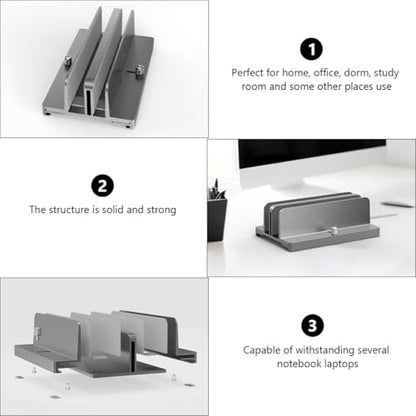 1
Perfect for home, office, dorm, study room and some other places use

2
The structure is solid and strong

3
Capable of withstanding several notebook laptops