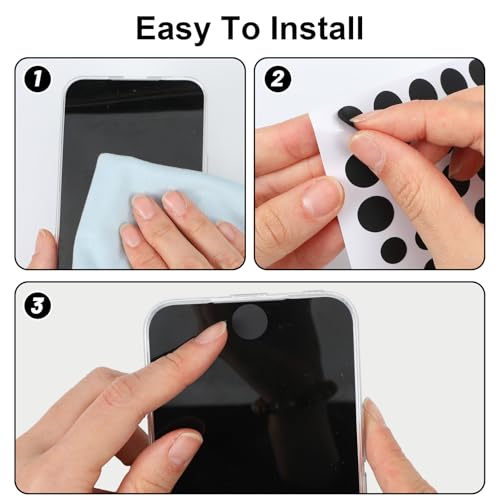 Easy To Install

1

2

3