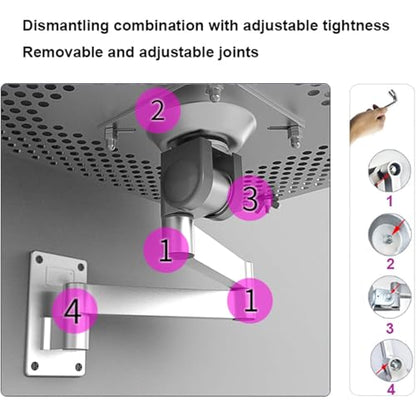 Dismantling combination with adjustable tightness

Removable and adjustable joints

2

3

1

1

4

1

2

3

4