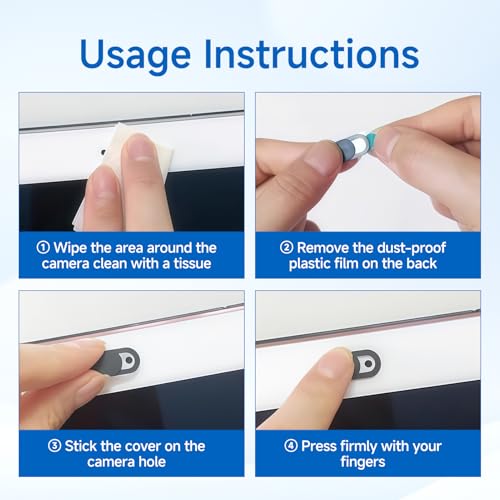 Usage Instructions

① Wipe the area around the camera clean with a tissue

② Remove the dust-proof plastic film on the back

③ Stick the cover on the camera hole

④ Press firmly with your fingers