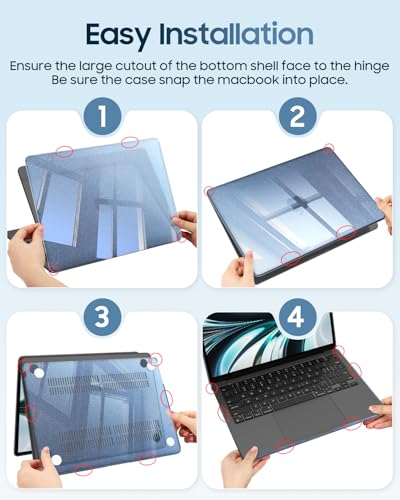 Easy Installation

Ensure the large cutout of the bottom shell face to the hinge
Be sure the case snap the macbook into place.

1

2

3

4