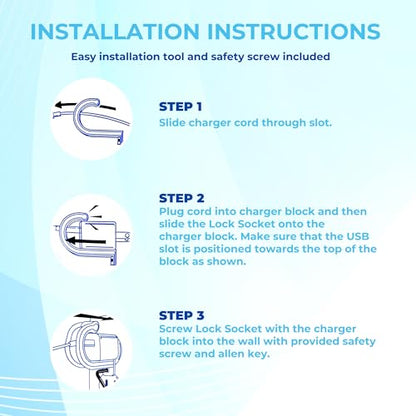 INSTALLATION INSTRUCTIONS

Easy installation tool and safety screw included

STEP 1

Slide charger cord through slot.

STEP 2

Plug cord into charger block and then slide the Lock Socket onto the charger block. Make sure that the USB slot is positioned towards the top of the block as shown.

STEP 3

Screw Lock Socket with the charger block into the wall with provided safety screw and allen key.