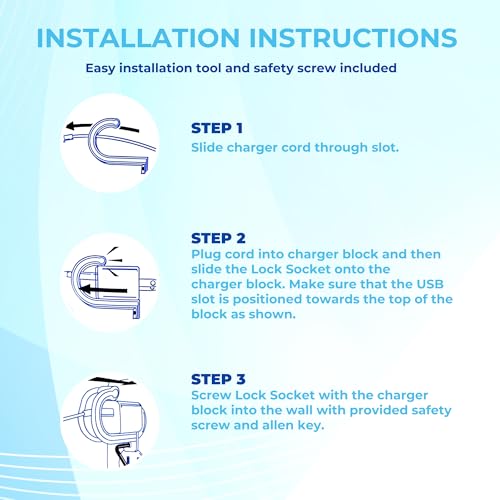 INSTALLATION INSTRUCTIONS

Easy installation tool and safety screw included

STEP 1
Slide charger cord through slot.

STEP 2
Plug cord into charger block and then slide the Lock Socket onto the charger block. Make sure that the USB slot is positioned towards the top of the block as shown.

STEP 3
Screw Lock Socket with the charger block into the wall with provided safety screw and allen key.