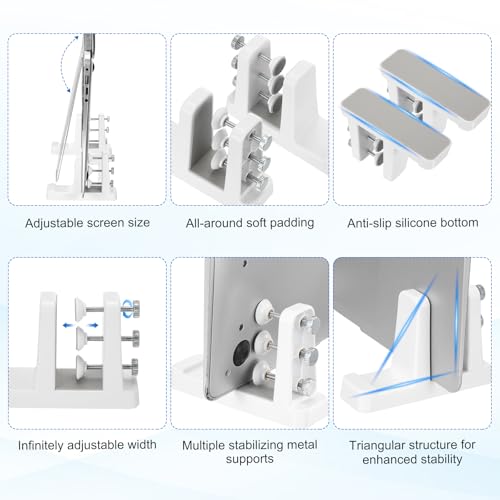 Adjustable screen size

All-around soft padding

Anti-slip silicone bottom

Infinitely adjustable width

Multiple stabilizing metal supports

Triangular structure for enhanced stability