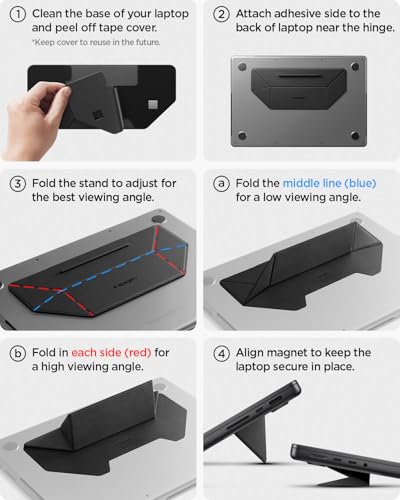 1 Clean the base of your laptop and peel off tape cover.
*Keep cover to reuse in the future.

2 Attach adhesive side to the back of laptop near the hinge.

3 Fold the stand to adjust for the best viewing angle.

a Fold the middle line (blue) for a low viewing angle.

b Fold in each side (red) for a high viewing angle.

4 Align magnet to keep the laptop secure in place.