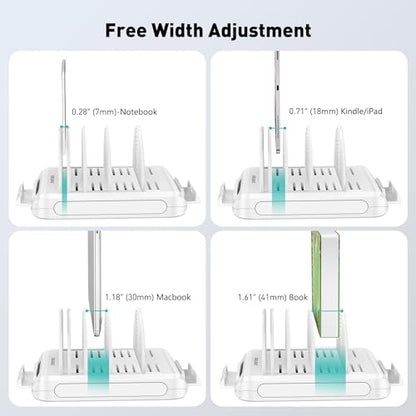 Free Width Adjustment

0.28" (7mm)-Notebook

0.71" (18mm) Kindle/iPad

1.18" (30mm) Macbook

1.61" (41mm) Book