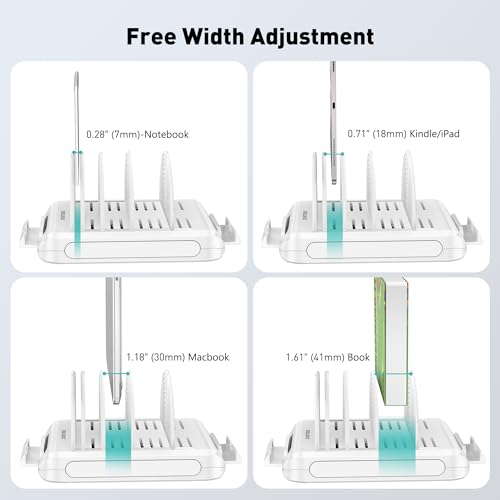 Free Width Adjustment

0.28" (7mm)-Notebook

0.71" (18mm) Kindle/iPad

1.18" (30mm) Macbook

1.61" (41mm) Book