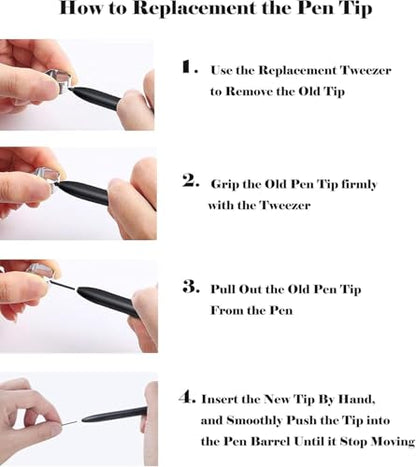 How to Replacement the Pen Tip

1. Use the Replacement Tweezer to Remove the Old Tip

2. Grip the Old Pen Tip firmly with the Tweezer

3. Pull Out the Old Pen Tip From the Pen

4. Insert the New Tip By Hand, and Smoothly Push the Tip into the Pen Barrel Until it Stop Moving