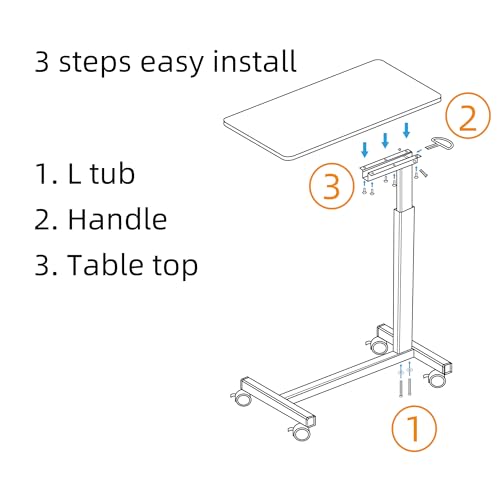 3 steps easy install

1. L tub

2. Handle

3. Table top

2

3

1