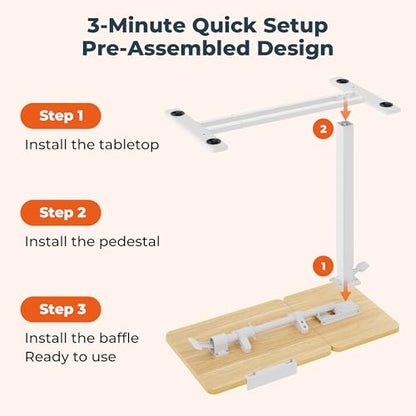 3-Minute Quick Setup
Pre-Assembled Design

Step 1
Install the tabletop

Step 2
Install the pedestal

Step 3
Install the baffle
Ready to use

2

1