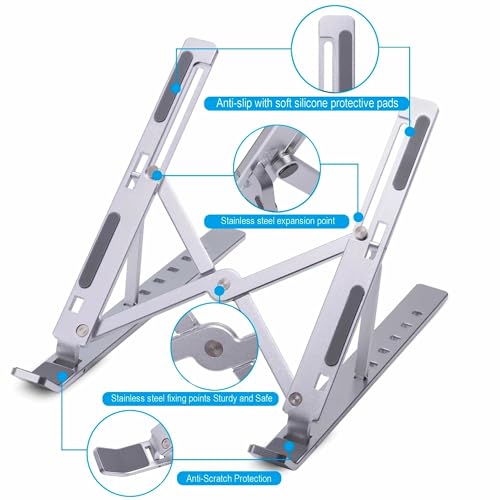 Anti-slip with soft silicone protective pads

Stainless steel expansion point

Stainless steel fixing points Sturdy and Safe

Anti-Scratch Protection