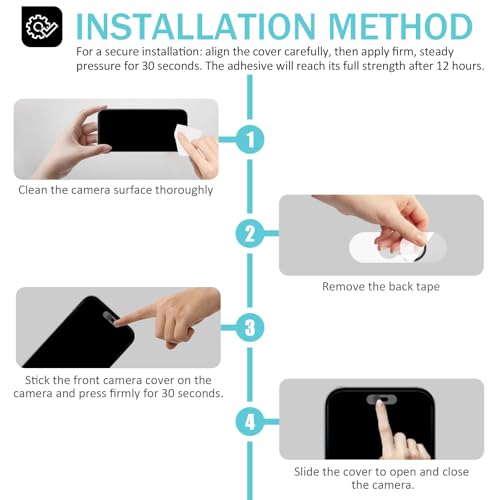 INSTALLATION METHOD

For a secure installation: align the cover carefully, then apply firm, steady pressure for 30 seconds. The adhesive will reach its full strength after 12 hours.

1

Clean the camera surface thoroughly

2

Remove the back tape

3

Stick the front camera cover on the camera and press firmly for 30 seconds.

4

Slide the cover to open and close the camera.