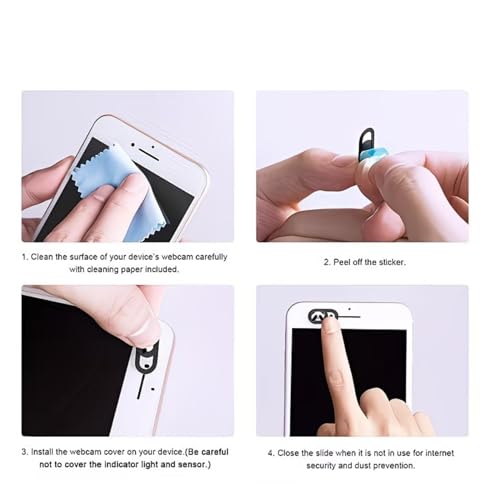 1. Clean the surface of your device's webcam carefully with cleaning paper included.

2. Peel off the sticker.

3. Install the webcam cover on your device.(Be careful not to cover the indicator light and sensor.)

4. Close the slide when it is not in use for internet security and dust prevention.