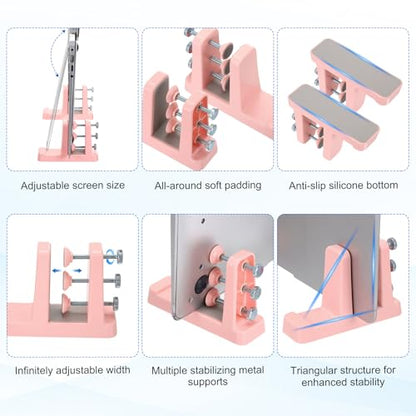 Adjustable screen size

All-around soft padding

Anti-slip silicone bottom

Infinitely adjustable width

Multiple stabilizing metal supports

Triangular structure for enhanced stability