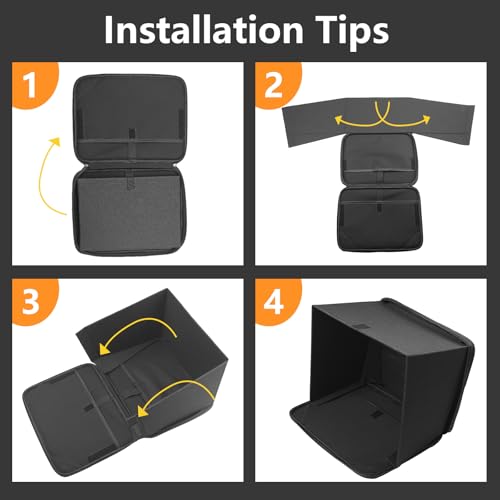 Installation Tips

1

2

3

4