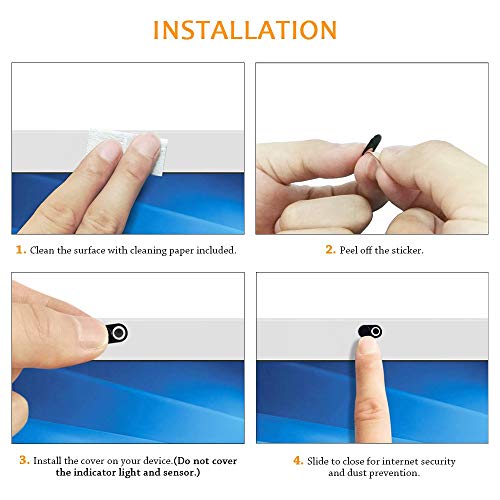 INSTALLATION

1. Clean the surface with cleaning paper included.

2. Peel off the sticker.

3. Install the cover on your device.(Do not cover the indicator light and sensor.)

4. Slide to close for internet security and dust prevention.