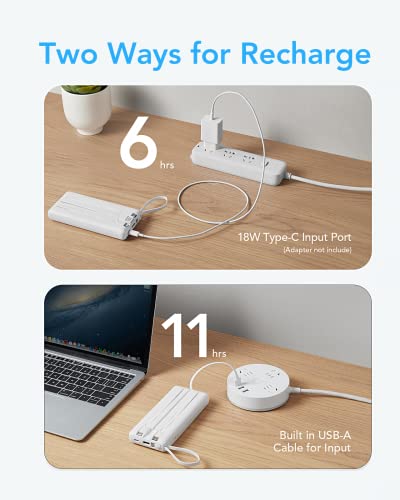 Two Ways for Recharge

6 hrs

18W Type-C Input Port
(Adapter not include)

11 hrs

Built in USB-A Cable for Input