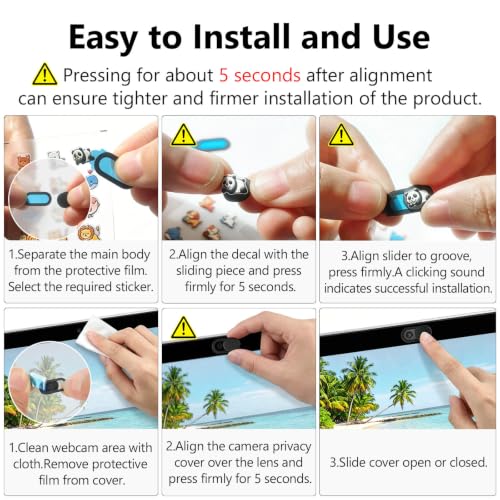 Easy to Install and Use

Pressing for about 5 seconds after alignment can ensure tighter and firmer installation of the product.

1.Separate the main body from the protective film. Select the required sticker.

2.Align the decal with the sliding piece and press firmly for 5 seconds.

3.Align slider to groove, press firmly.A clicking sound indicates successful installation.

1.Clean webcam area with cloth.Remove protective film from cover.

2.Align the camera privacy cover over the lens and press firmly for 5 seconds.

3.Slide cover open or closed.