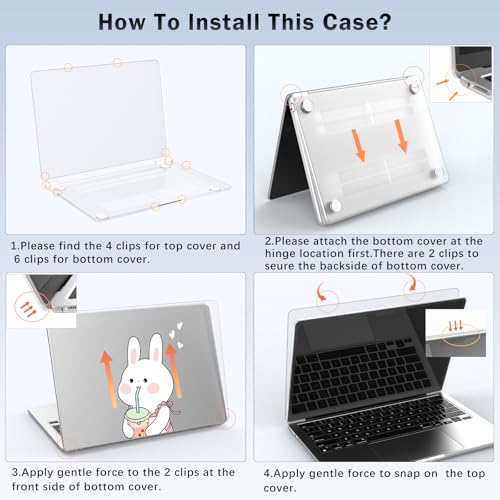 How To Install This Case?

1.Please find the 4 clips for top cover and 6 clips for bottom cover.

2.Please attach the bottom cover at the hinge location first.There are 2 clips to seure the backside of bottom cover.

3.Apply gentle force to the 2 clips at the front side of bottom cover.

4.Apply gentle force to snap on the top cover.