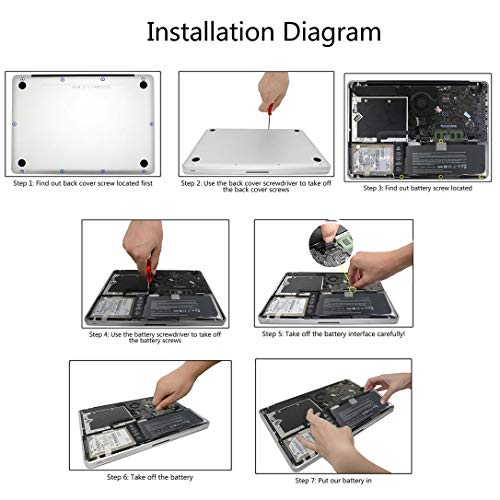 Installation Diagram

Step 1: Find out back cover screw located first

Step 2: Use the back cover screwdriver to take off the back cover screws

Step 3: Find out battery screw located

Step 4: Use the battery screwdriver to take off the battery screws

Step 5: Take off the battery interface carefully!

Step 6: Take off the battery

Step 7: Put our battery in