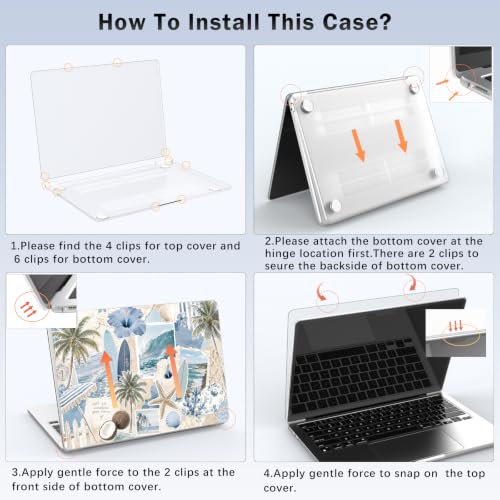 How To Install This Case?

1.Please find the 4 clips for top cover and 6 clips for bottom cover.

2.Please attach the bottom cover at the hinge location first.There are 2 clips to seure the backside of bottom cover.

3.Apply gentle force to the 2 clips at the front side of bottom cover.

4.Apply gentle force to snap on the top cover.