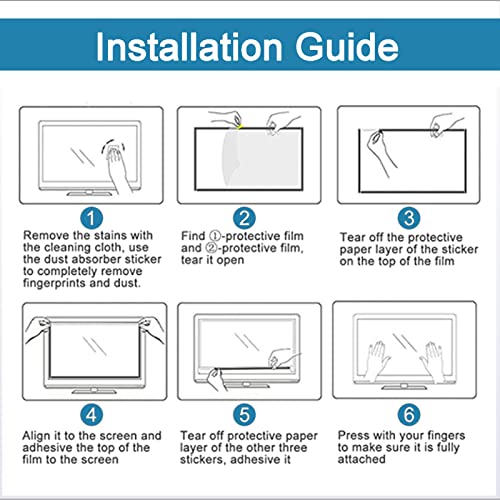 Installation Guide

1
Remove the stains with the cleaning cloth, use the dust absorber sticker to completely remove fingerprints and dust.

2
Find ①-protective film and ②-protective film, tear it open

3
Tear off the protective paper layer of the sticker on the top of the film

4
Align it to the screen and adhesive the top of the film to the screen

5
Tear off protective paper layer of the other three stickers, adhesive it

6
Press with your fingers to make sure it is fully attached