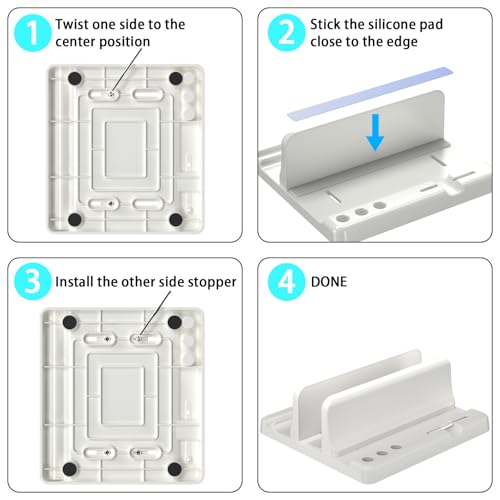 1 Twist one side to the center position

2 Stick the silicone pad close to the edge

3 Install the other side stopper

4 DONE