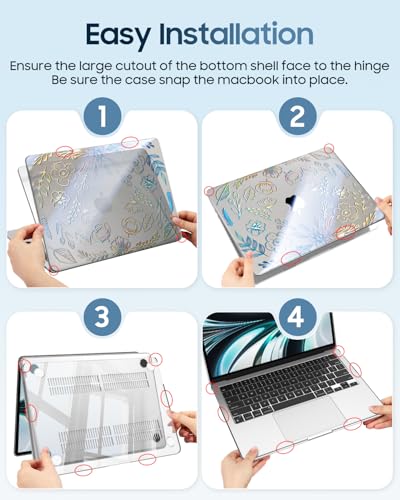 Easy Installation

Ensure the large cutout of the bottom shell face to the hinge
Be sure the case snap the macbook into place.

1

2

3

4