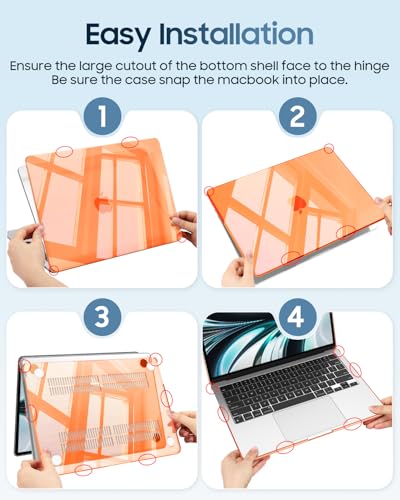 Easy Installation

Ensure the large cutout of the bottom shell face to the hinge
Be sure the case snap the macbook into place.

1

2

3

4