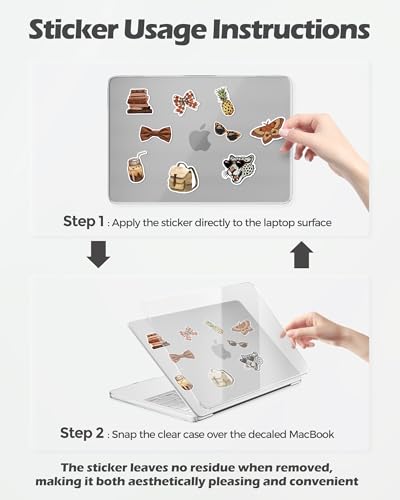 Sticker Usage Instructions

Step 1 : Apply the sticker directly to the laptop surface

Step 2 : Snap the clear case over the decaled MacBook

The sticker leaves no residue when removed, making it both aesthetically pleasing and convenient