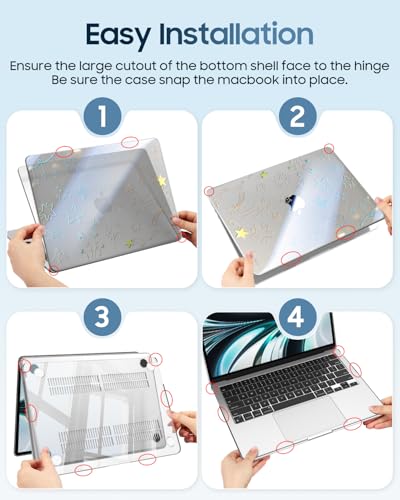 Easy Installation

Ensure the large cutout of the bottom shell face to the hinge
Be sure the case snap the macbook into place.

1

2

3

4